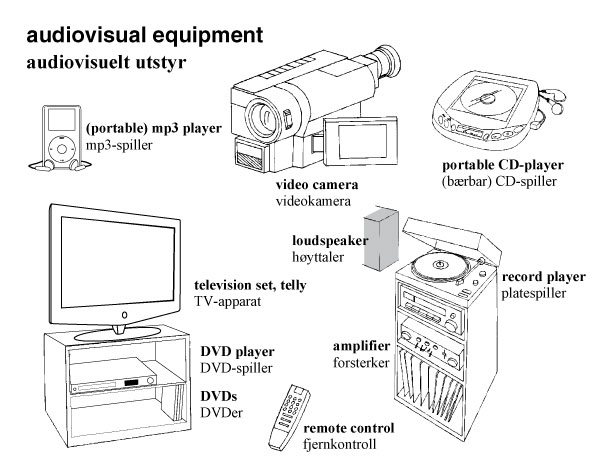 audiovisual equipment
audiovisuelt utstyr

(portable) mp3 player
mp3-spiller

video camera
videokamera

portable CD-player
(bærbar) CD-spiller

loudspeaker
høyttaler

television set, telly
TV-apparat

record player
platespiller

DVD player
DVD-spiller

amplifier
forsterker

DVDs
DVDer

remote control
fjernkontroll