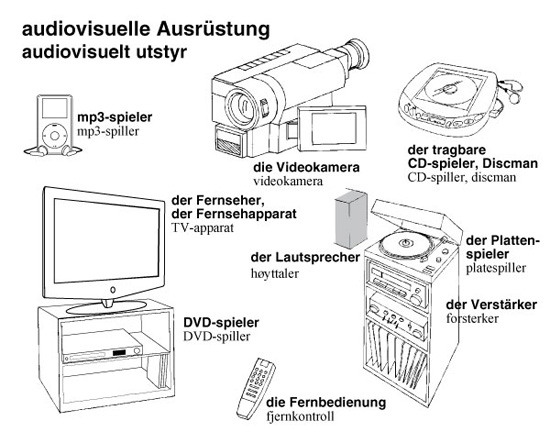 audiovisuelle Ausrüstung
audiovisuelt utstyr

mp3-spieler
mp3-spiller

die Videokamera
videokamera

der tragbare CD-spieler, Discman
CD-spiller, discman

der Fernseher, der Fernsehapparat
TV-apparat

der Lautsprecher
høyttaler

der Plattenspieler
platespiller

der Verstärker
forsterker

DVD-spieler
DVD-spiller

die Fernbedienung
fjernkontroll