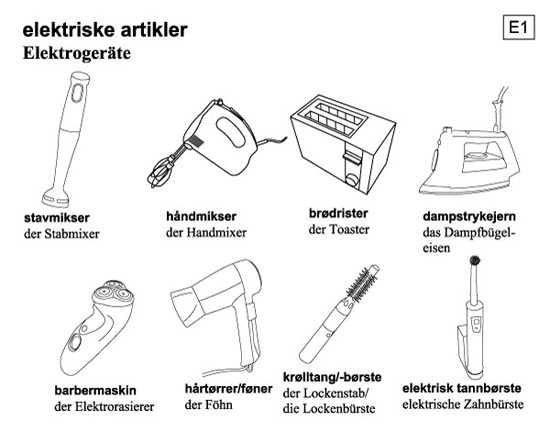 elektriske artikler
Elektrogeräte

E1

stavmikser
der Stabmixer

håndmikser
der Handmixer

brødrister
der Toaster

dampstrykejern
das Dampfbügeleisen

barbermaskin
der Elektrorasierer

hårtørrer/føner
der Föhn

krølltang/-børste
der Lockenstab/
die Lockenbürste

elektrisk tannbørste
elektrische Zahnbürste