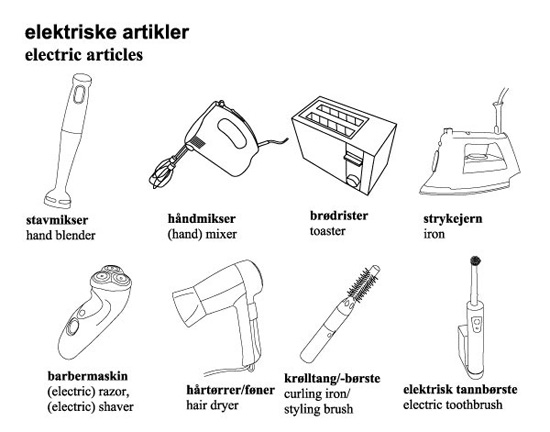 elektriske artikler
electric articles

stavmikser
hand blender

håndmikser
(hand) mixer

brødrister
toaster

strykejern
iron

barbermaskin
(electric) razor,
(electric) shaver

hårtørrer/føner
hair dryer

krølltang/-børste
curling iron/
styling brush

elektrisk tannbørste
electric toothbrush