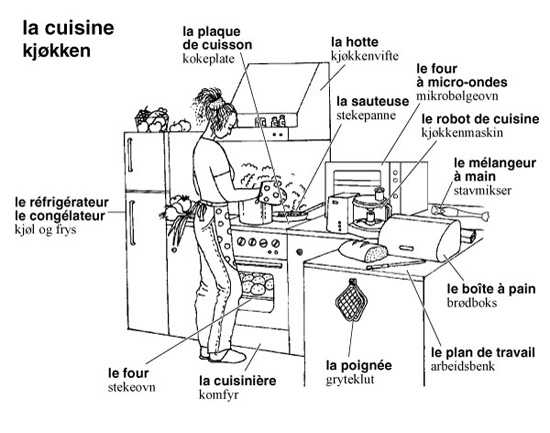 la cuisine
kjøkken

la plaque de cuisson
kokeplate

la hotte
kjøkkenvifte

le four à micro-ondes
mikrobølgeovn

la sauteuse
stekepanne

le robot de cuisine
kjøkkenmaskin

le mélangeur à main
stavmikser

le réfrigérateur
le congélateur
kjøl og frys

le boîte à pain
brødboks

le plan de travail
arbeidsbenk

le four
stekeovn

la cuisinière
komfyr

la poignée
gryteklut