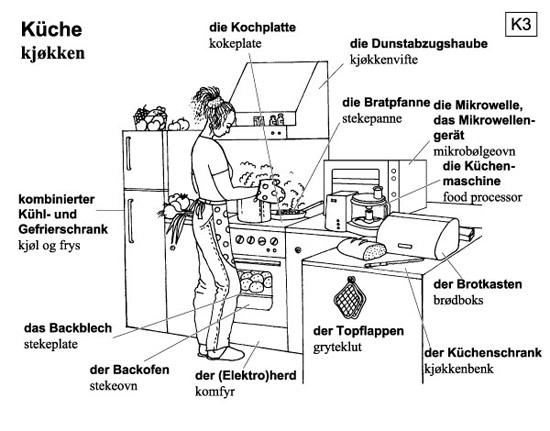 Küche
kjøkken

K3

die Kochplatte
kokeplate

die Dunstabzugshaube
kjøkkenvifte

die Bratpfanne
stekepanne

die Mikrowelle, das Mikrowellengerät
mikrobølgeovn

die Küchenmaschine
food processor

kombinierter Kühl- und Gefrierschrank
kjøl og frys

der Brotkasten
brødboks

das Backblech
stekeplate

der Topflappen
gryteklut

der Küchenschrank
kjøkkenbenk

der Backofen
stekeovn

der (Elektro)herd
komfyr