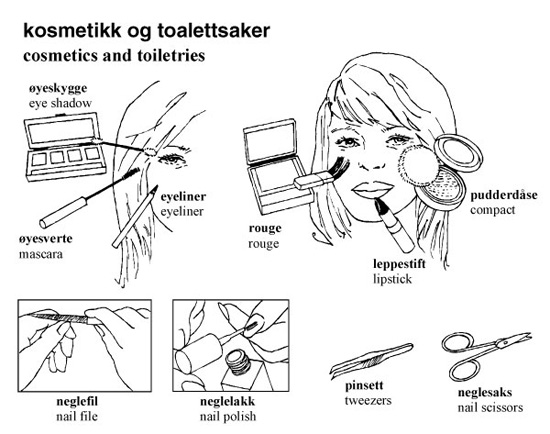 kosmetikk og toalettsaker
cosmetics and toiletries

øyeskygge
eye shadow

eyeliner
eyeliner

øyesverte
mascara

rouge
rouge

pudderdåse
compact

leppestift
lipstick

neglefil
nail file

neglelakk
nail polish

pinsett
tweezers

neglesaks
nail scissors