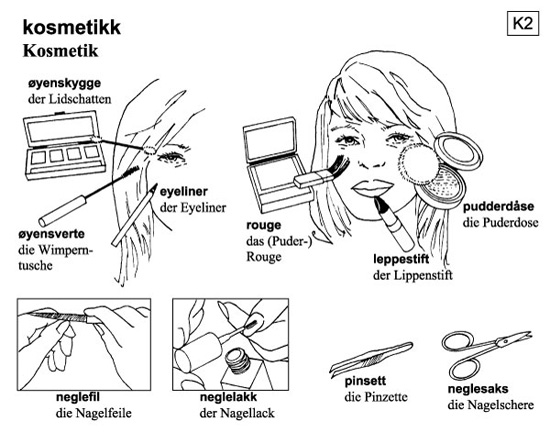 kosmetikk
Kosmetik

K2

øyenskygge
der Lidschatten

eyeliner
der Eyeliner

øyensverte
die Wimperntusche

rouge
das (Puder-) Rouge

pudderdåse
die Puderdose

leppestift
der Lippenstift

neglefil
die Nagelfeile

neglelakk
der Nagellack

pinsett
die Pinzette

neglesaks
die Nagelschere