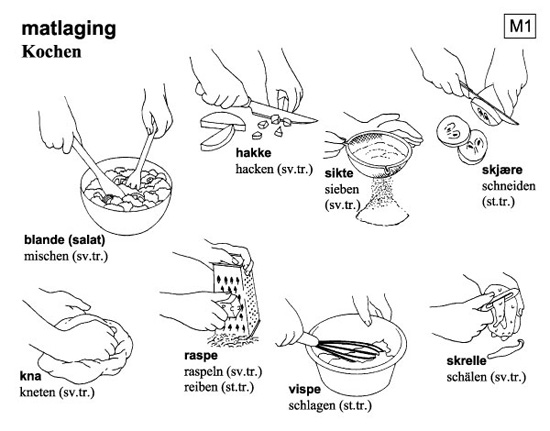 matlaging
Kochen

M1

hakke
hacken (sv.tr.)

sikte
sieben
(sv.tr.)

skjære
schneiden
(st.tr.)

blande (salat)
mischen (sv.tr.)

kna
kneten (sv.tr.)

raspe
raspeln (sv.tr.)
reiben (st.tr.)

vispe
schlagen (st.tr.)

skrelle
schälen (sv.tr.)