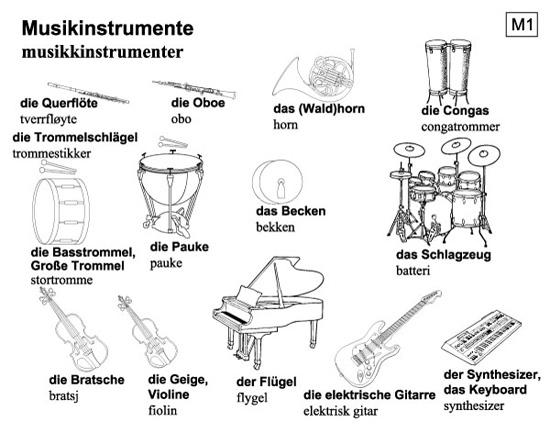 Musikinstrumente
musikkinstrumenter

M1

die Querflöte
tverrfløyte

die Oboe
obo

das (Wald)horn
horn

die Congas
congatrommer

die Trommelschlägel
trommestikker

das Becken
bekken

die Basstrommel, Große Trommel
stortromme

die Pauke
pauke

das Schlagzeug
batteri

die Bratsche
bratsj

die Geige, Violine
fiolin

der Flügel
flygel

die elektrische Gitarre
elektrisk gitar

der Synthesizer, das Keyboard
synthesizer