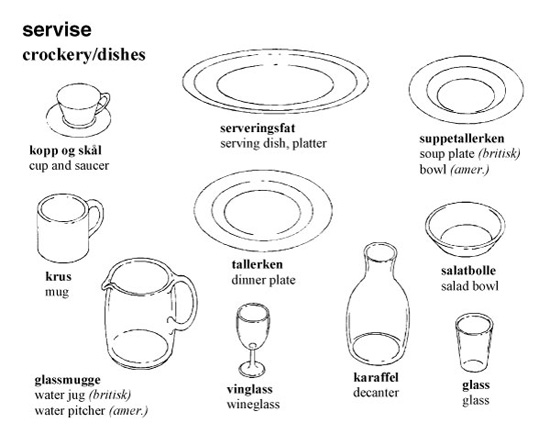 servise
crockery/dishes

kopp og skål
cup and saucer

serveringsfat
serving dish, platter

suppetallerken
soup plate (britisk)
bowl (amer.)

krus
mug

tallerken
dinner plate

salatbolle
salad bowl

glassmugge
water jug (britisk)
water pitcher (amer.)

vinglass
wineglass

karaffel
decanter

glass
glass